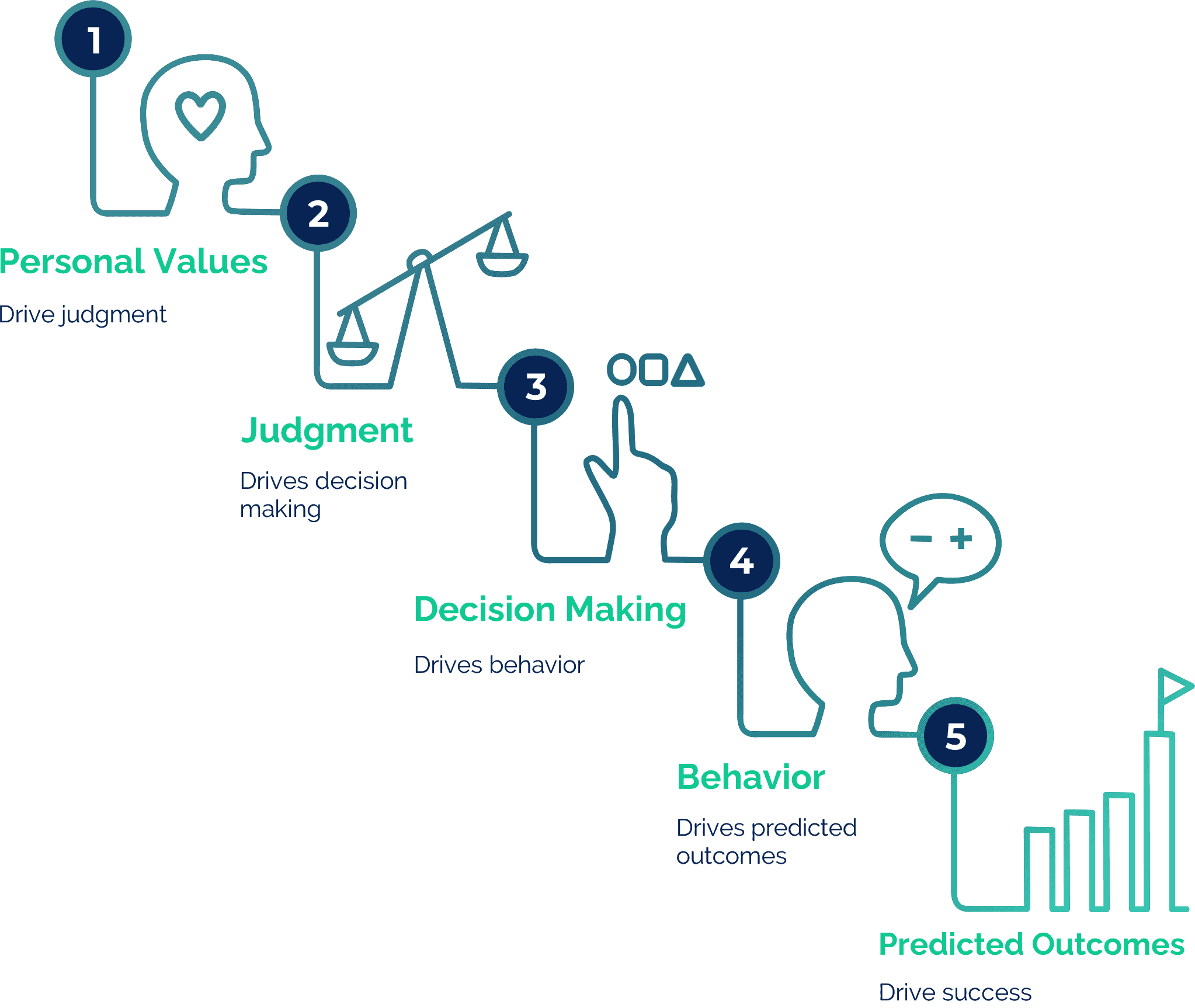 1

Personal Values

Drive judgment

2

Judgment

Drives decision making

3

Decision Making

Drives behavior

4

− +

Behavior

Drives predicted outcomes

5

Predicted Outcomes

Drive success